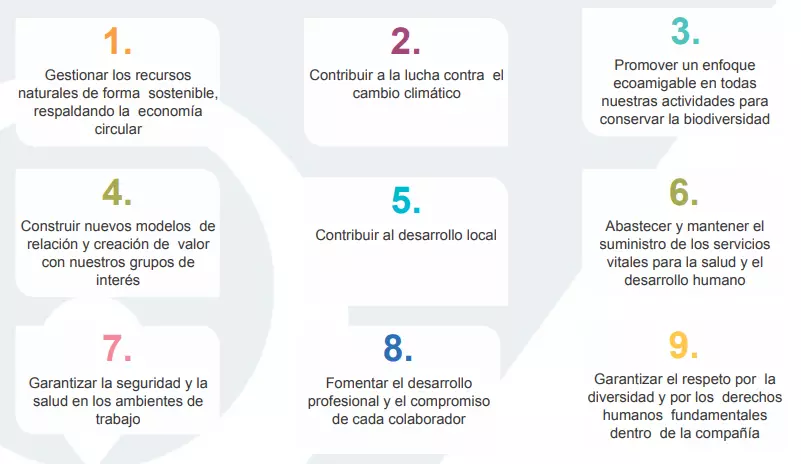 1.

Gestionar los recursos naturales de forma sostenible, respaldando la economía circular

2.

Contribuir a la lucha contra el cambio climático

3.

Promover un enfoque ecoamigable en todas nuestras actividades para conservar la biodiversidad

4.

Construir nuevos modelos de relación y creación de valor con nuestros grupos de interés

5.

Contribuir al desarrollo local

6.

Abastecer y mantener el suministro de los servicios vitales para la salud y el desarrollo humano

7.

Garantizar la seguridad y la salud en los ambientes de trabajo

8.

Fomentar el desarrollo profesional y el compromiso de cada colaborador

9.

Garantizar el respeto por la diversidad y por los derechos humanos fundamentales dentro de la compañía